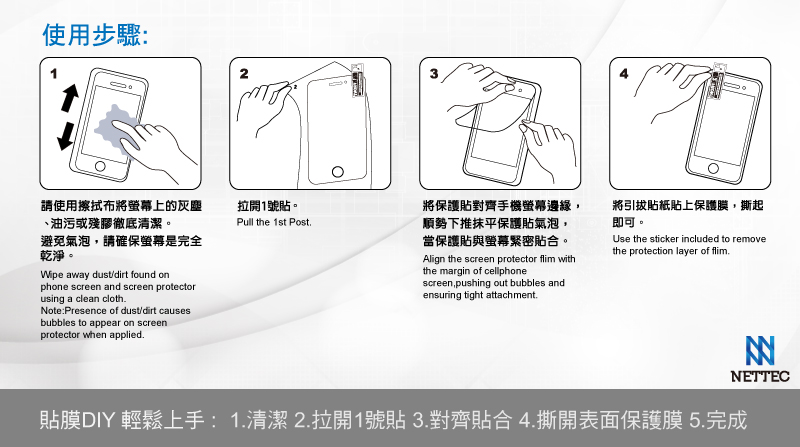 使用步驟:

1

請使用擦拭布將螢幕上的灰塵、油污或殘膠徹底清潔。
避免氣泡，請確保螢幕是完全乾淨。

Wipe away dust/dirt found on phone screen and screen protector using a clean cloth.
Note:Presence of dust/dirt causes bubbles to appear on screen protector when applied.

2

拉開1號貼。
Pull the 1st Post.

3

將保護貼對齊手機螢幕邊緣，順勢下推抹平保護貼氣泡，當保護貼與螢幕緊密貼合。

Align the screen protector flim with the margin of cellphone screen,pushing out bubbles and ensuring tight attachment.

4

將引拔貼紙貼上保護膜，撕起即可。

Use the sticker included to remove the protection layer of flim.

NETTEC

貼膜DIY 輕鬆上手： 1.清潔 2.拉開1號貼 3.對齊貼合 4.撕開表面保護膜 5.完成